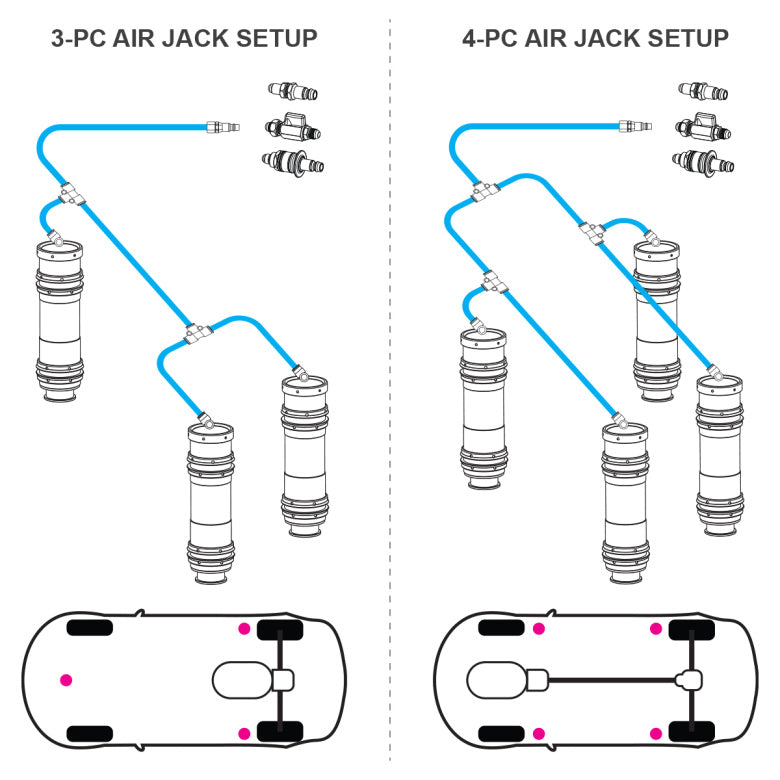 3-PC AIR JACK SETUP

4-PC AIR JACK SETUP